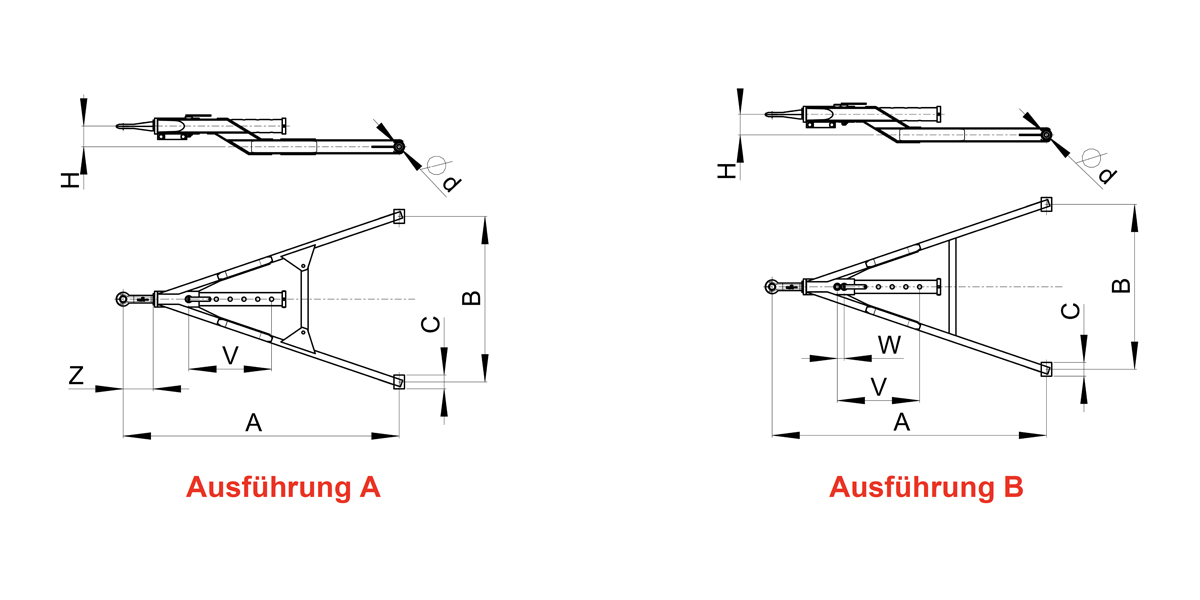 H
d
B
C
V
Z
A
Ausführung A

H
d
B
C
W
V
A
Ausführung B